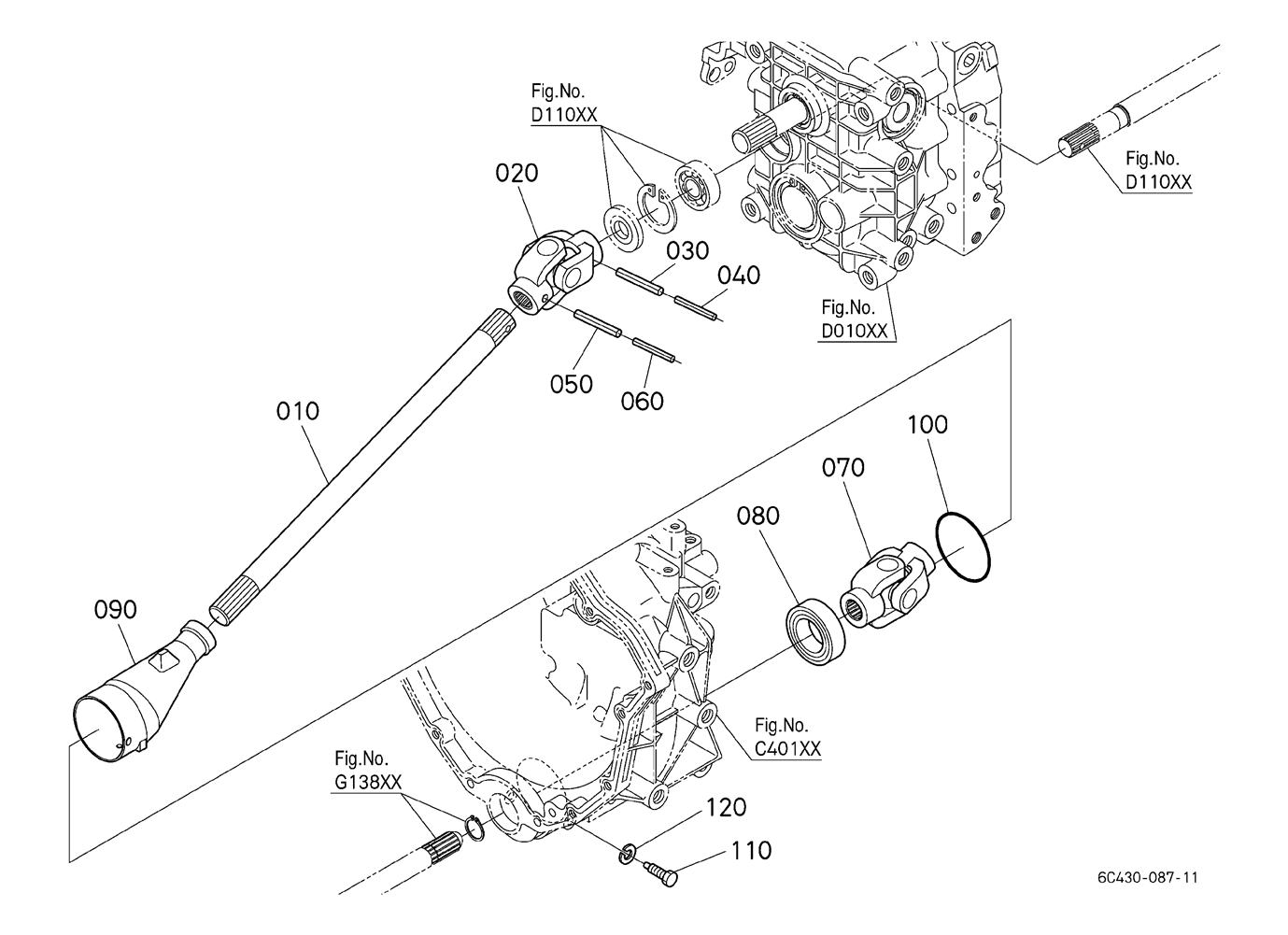 Fig.No.
D110XX

Fig.No.
D110XX

020

030

040

Fig.No.
D010XX

050

060

010

100

070

080

090

Fig.No.
C401XX

Fig.No.
G138XX

120

110

6C430-087-11